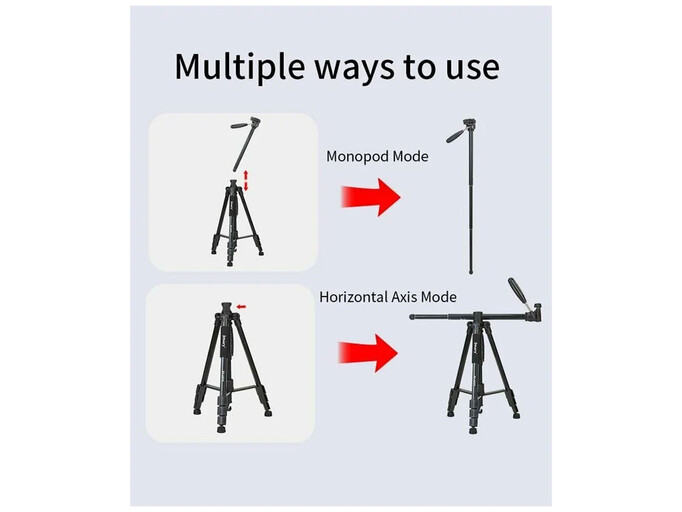 Multiple ways to use

Monopod Mode

Horizontal Axis Mode